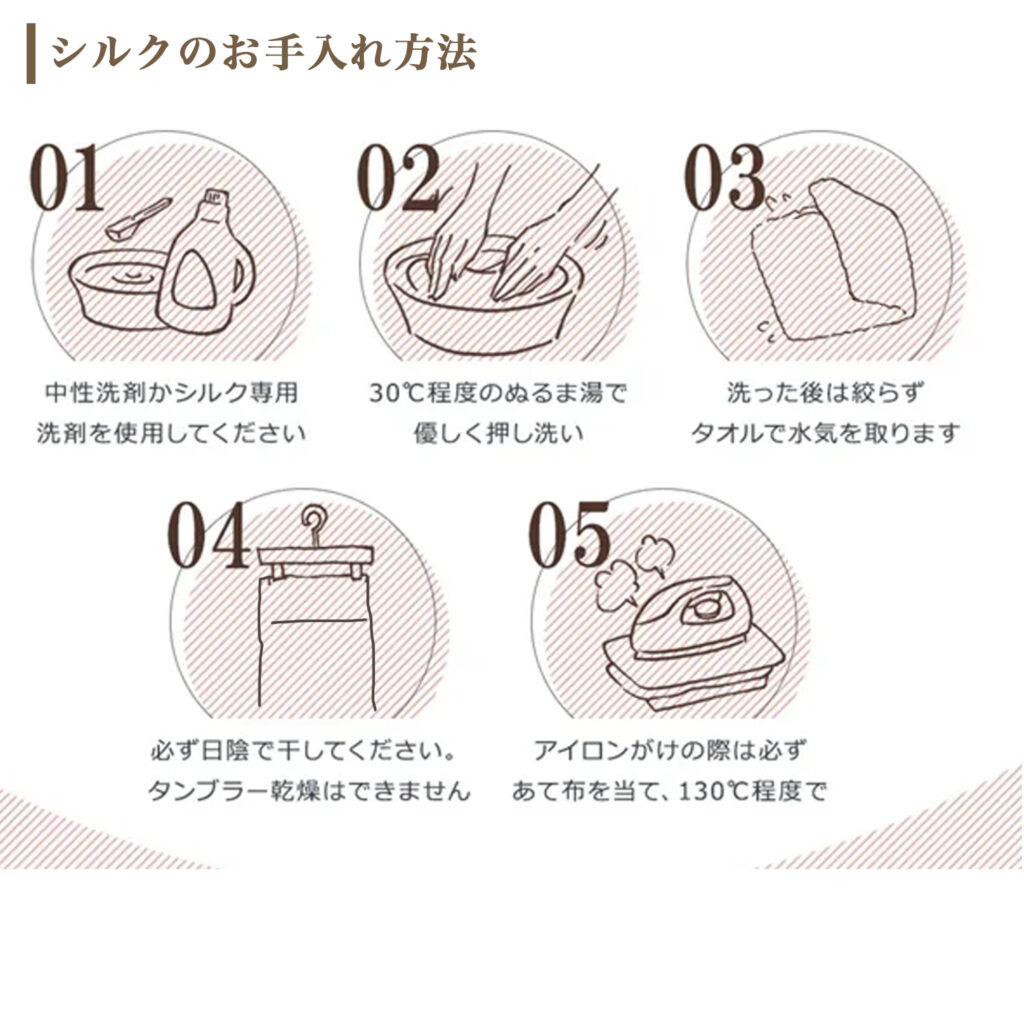 シルクのお手入れ方法

01

中性洗剤かシルク専用
洗剤を使用してください

02

30℃程度のぬるま湯で
優しく押し洗い

03

洗った後は絞らず
タオルで水気を取ります

04

必ず日陰で干してください。
タンブラー乾燥はできません

05

アイロンがけの際は必ず
あて布を当て、130℃程度で